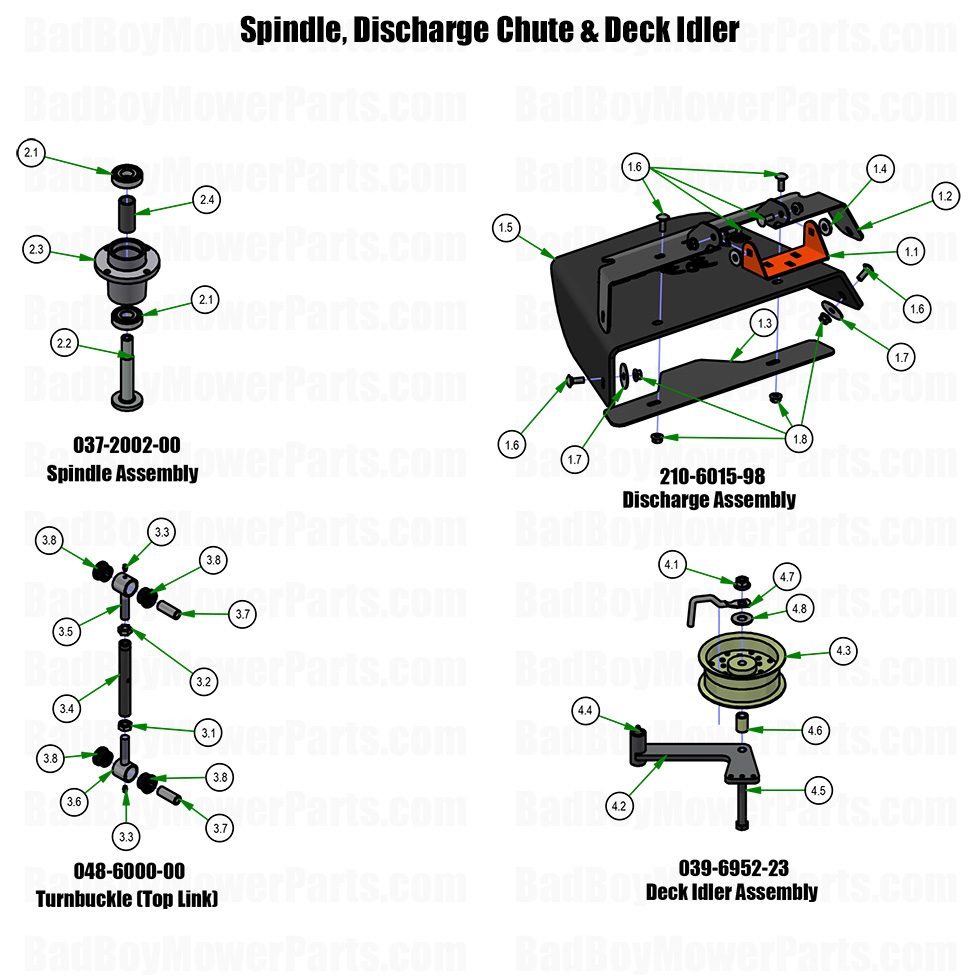 Spindle, Discharge Chute & Deck Idler

BadBoyMowerParts.com

2.1
2.4
2.3
2.1
2.2

037-2002-00
Spindle Assembly

1.6
1.4
1.2
1.5
1.1
1.6
1.3
1.7
1.6
1.7
1.8

210-6015-98
Discharge Assembly

3.8
3.3
3.8
3.7
3.5
3.2
3.4
3.1
3.8
3.8
3.6
3.7
3.3

048-6000-00
Turnbuckle (Top Link)

4.1
4.7
4.8
4.3
4.4
4.6
4.2
4.5

039-6952-23
Deck Idler Assembly